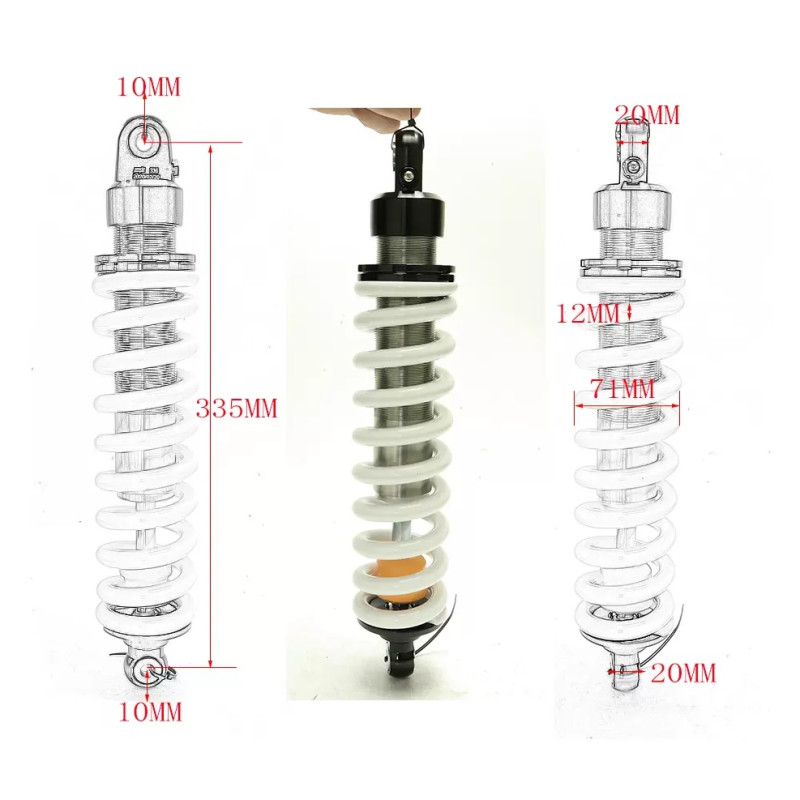 10MM
335MM
10MM
20MM
12MM
71MM
20MM